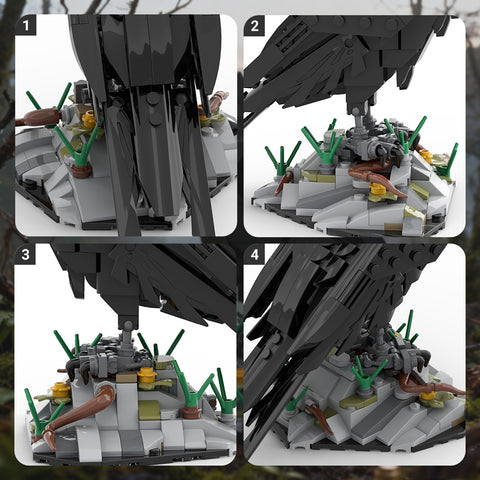 1
2
3
4