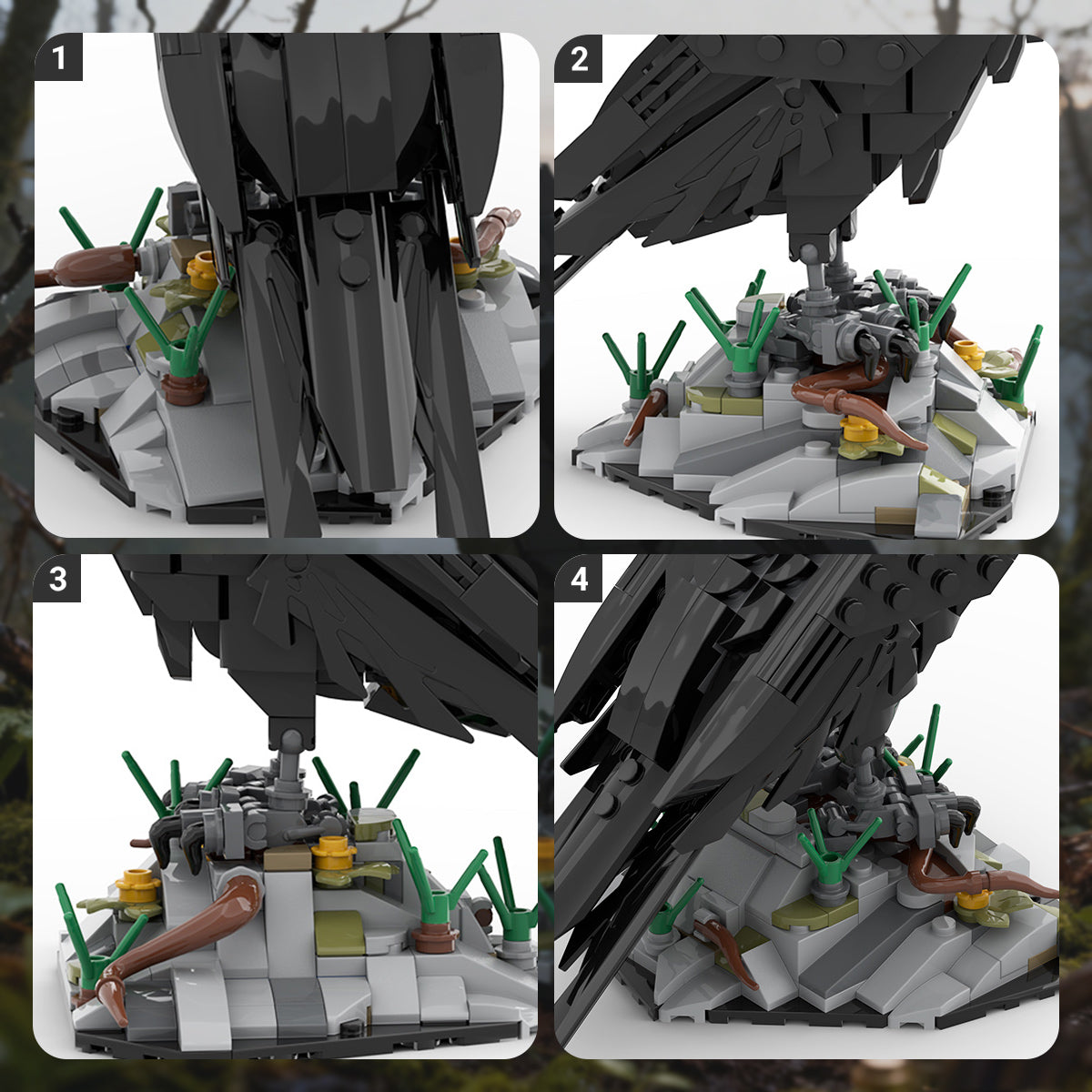 1

2

3

4