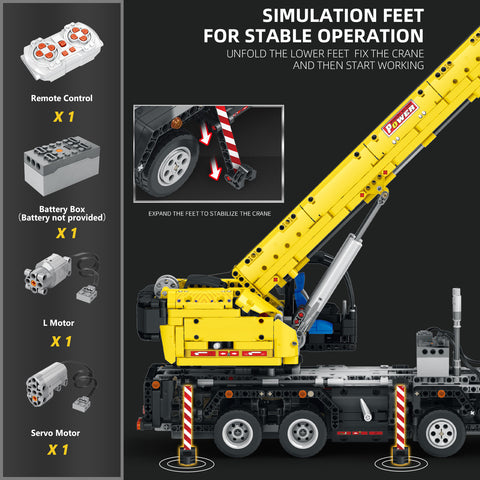 Remote Control
X 1

Battery Box
(Battery not provided)
X 1

L Motor
X 1

Servo Motor
X 1

SIMULATION FEET
FOR STABLE OPERATION
UNFOLD THE LOWER FEET FIX THE CRANE
AND THEN START WORKING

EXPAND THE FEET TO STABILIZE THE CRANE

POWER