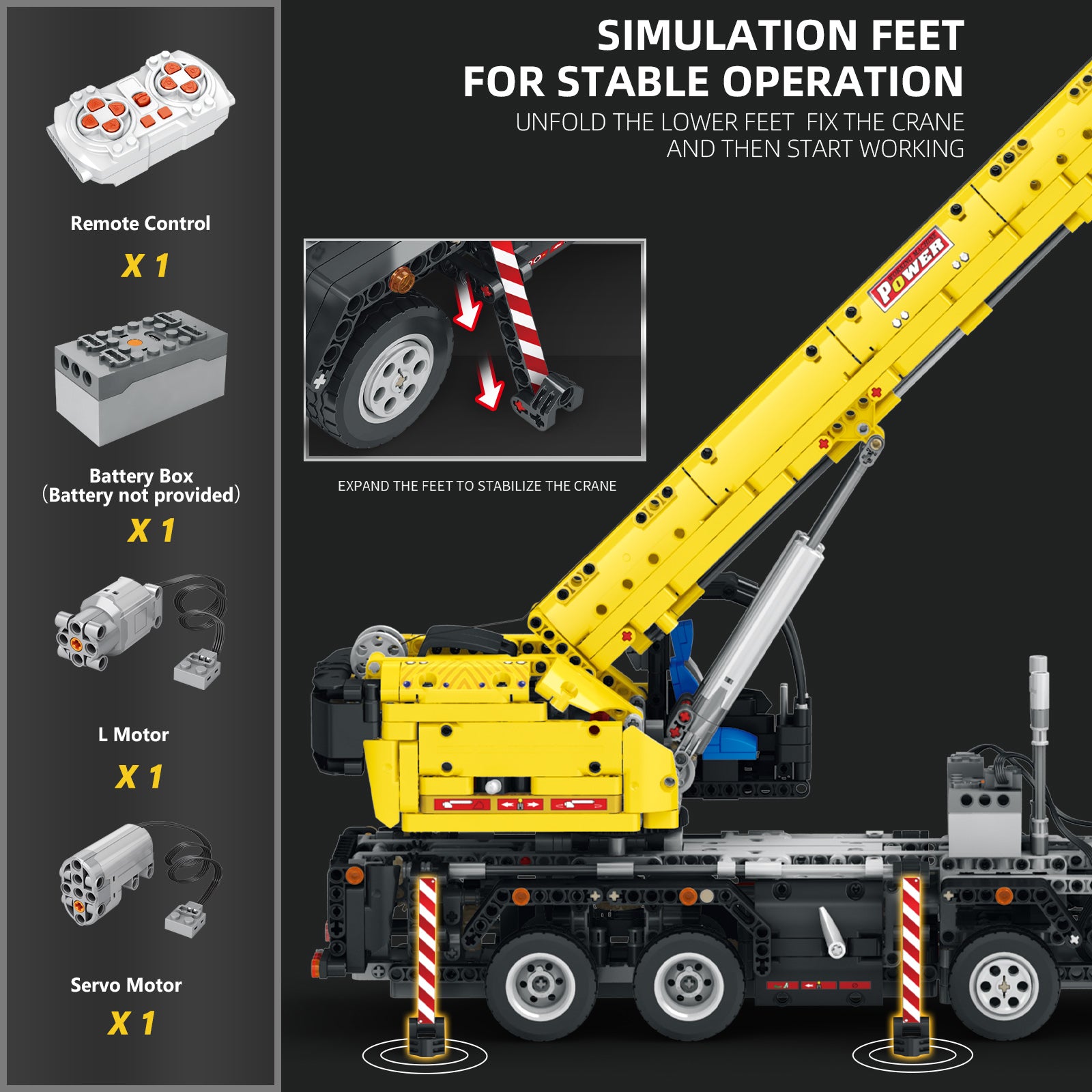 Remote Control

X 1

Battery Box
(Battery not provided)

X 1

L Motor

X 1

Servo Motor

X 1

SIMULATION FEET
FOR STABLE OPERATION

UNFOLD THE LOWER FEET FIX THE CRANE
AND THEN START WORKING

EXPAND THE FEET TO STABILIZE THE CRANE

POWER