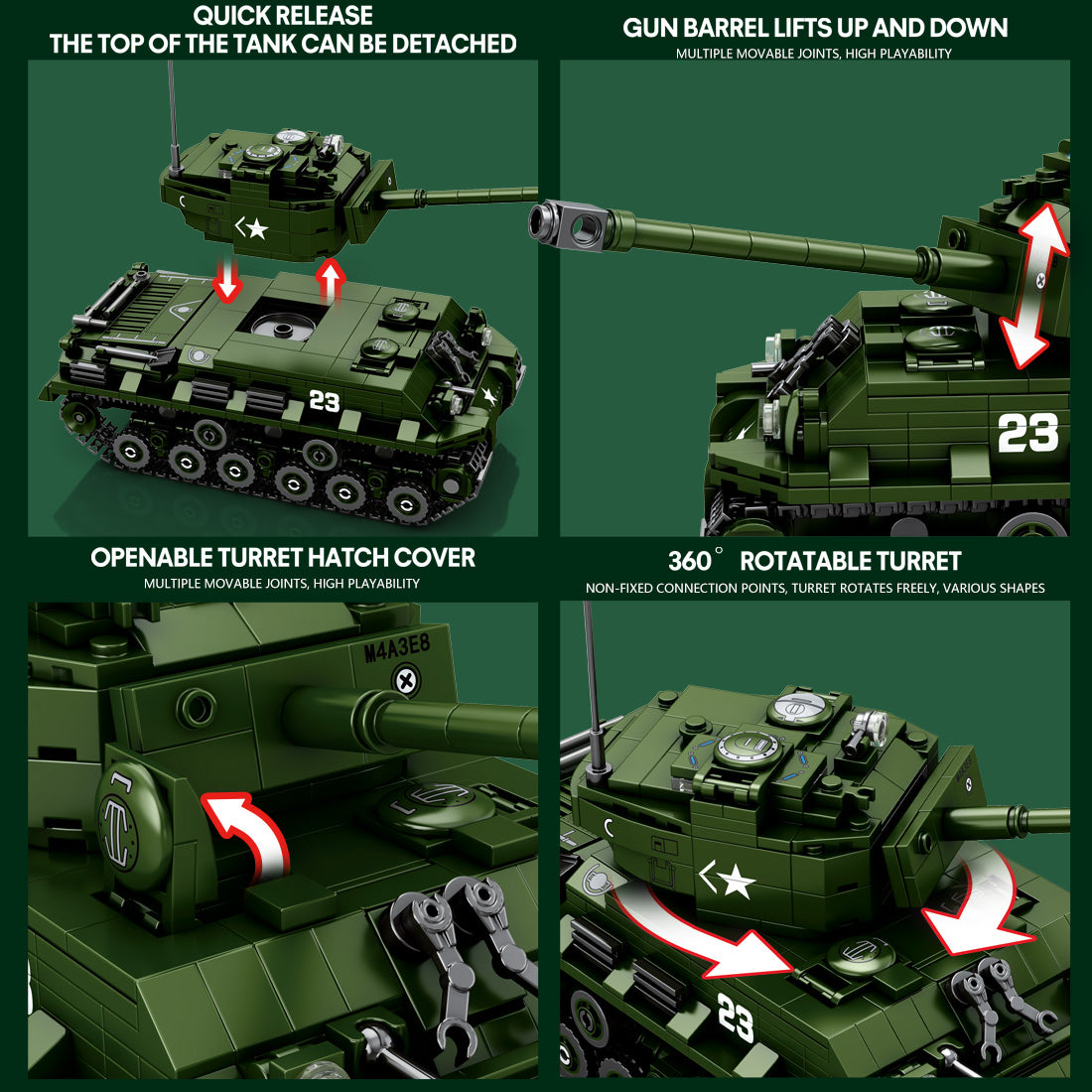 QUICK RELEASE
THE TOP OF THE TANK CAN BE DETACHED

23

GUN BARREL LIFTS UP AND DOWN
MULTIPLE MOVABLE JOINTS, HIGH PLAYABILITY

23

OPENABLE TURRET HATCH COVER
MULTIPLE MOVABLE JOINTS, HIGH PLAYABILITY

M4A3E8

360° ROTATABLE TURRET
NON-FIXED CONNECTION POINTS, TURRET ROTATES FREELY, VARIOUS SHAPES

23