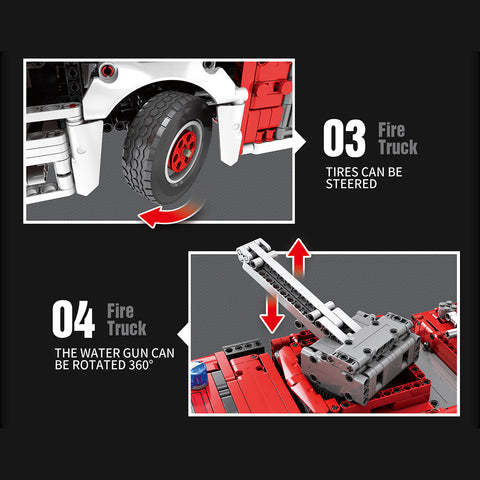 03 Fire Truck

TIRES CAN BE STEERED

04 Fire Truck

THE WATER GUN CAN BE ROTATED 360°