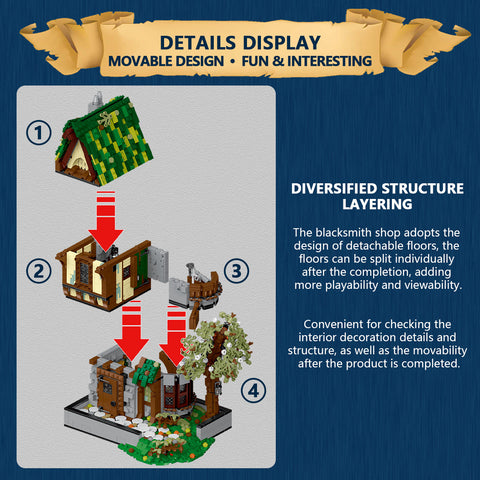 DETAILS DISPLAY
MOVABLE DESIGN • FUN & INTERESTING

1

2

3

4

DIVERSIFIED STRUCTURE LAYERING

The blacksmith shop adopts the design of detachable floors, the floors can be split individually after the completion, adding more playability and viewability.

Convenient for checking the interior decoration details and structure, as well as the movability after the product is completed.