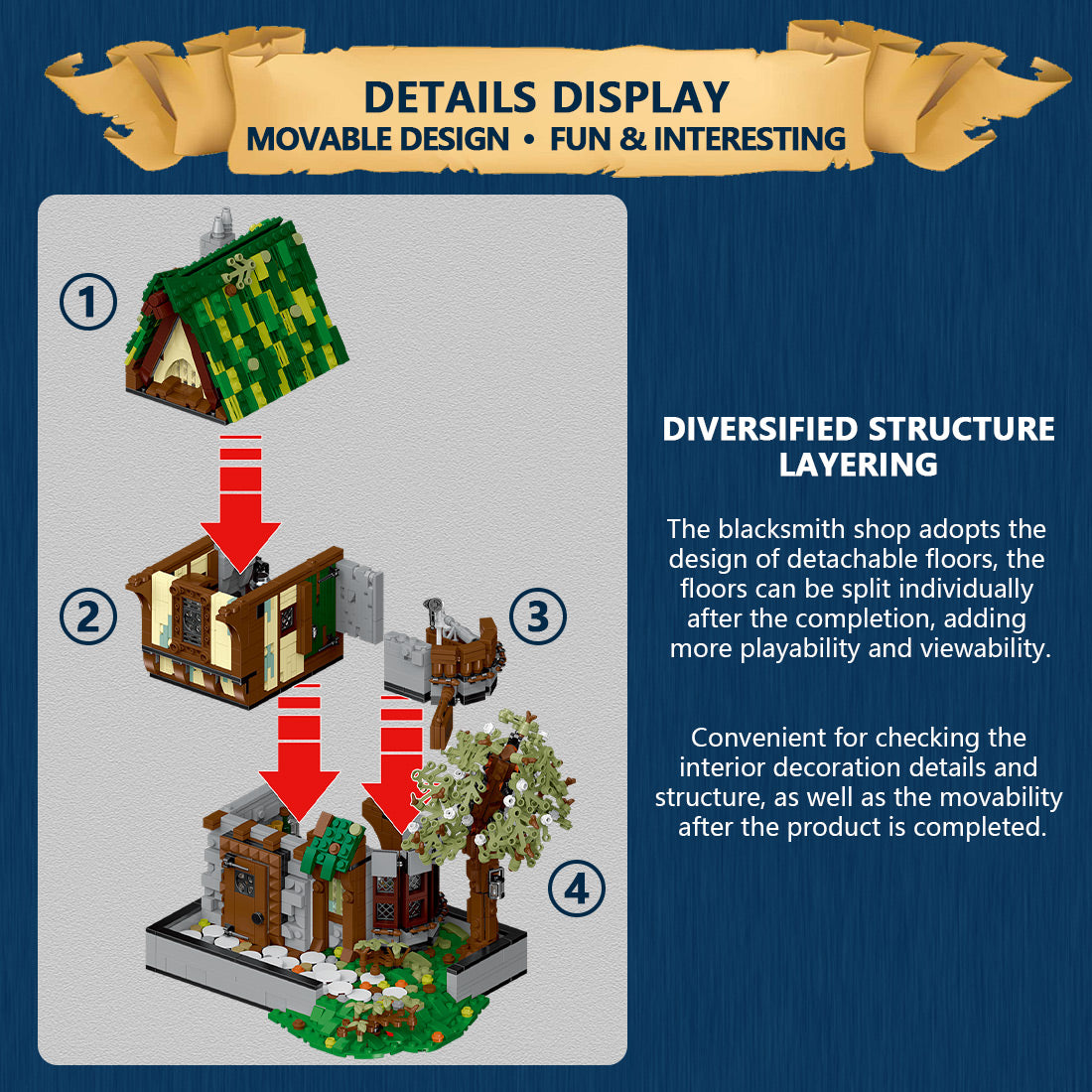 DETAILS DISPLAY
MOVABLE DESIGN • FUN & INTERESTING

1

2

3

4

DIVERSIFIED STRUCTURE LAYERING

The blacksmith shop adopts the design of detachable floors, the floors can be split individually after the completion, adding more playability and viewability.

Convenient for checking the interior decoration details and structure, as well as the movability after the product is completed.