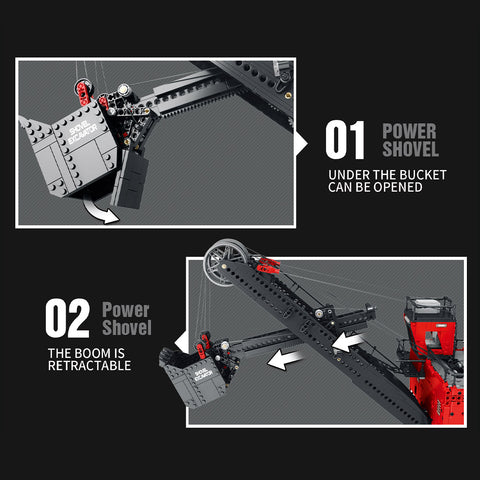 SHOVEL EXCAVATOR

01 POWER SHOVEL

UNDER THE BUCKET CAN BE OPENED

02 Power Shovel

THE BOOM IS RETRACTABLE

SHOVEL EXCAVATOR