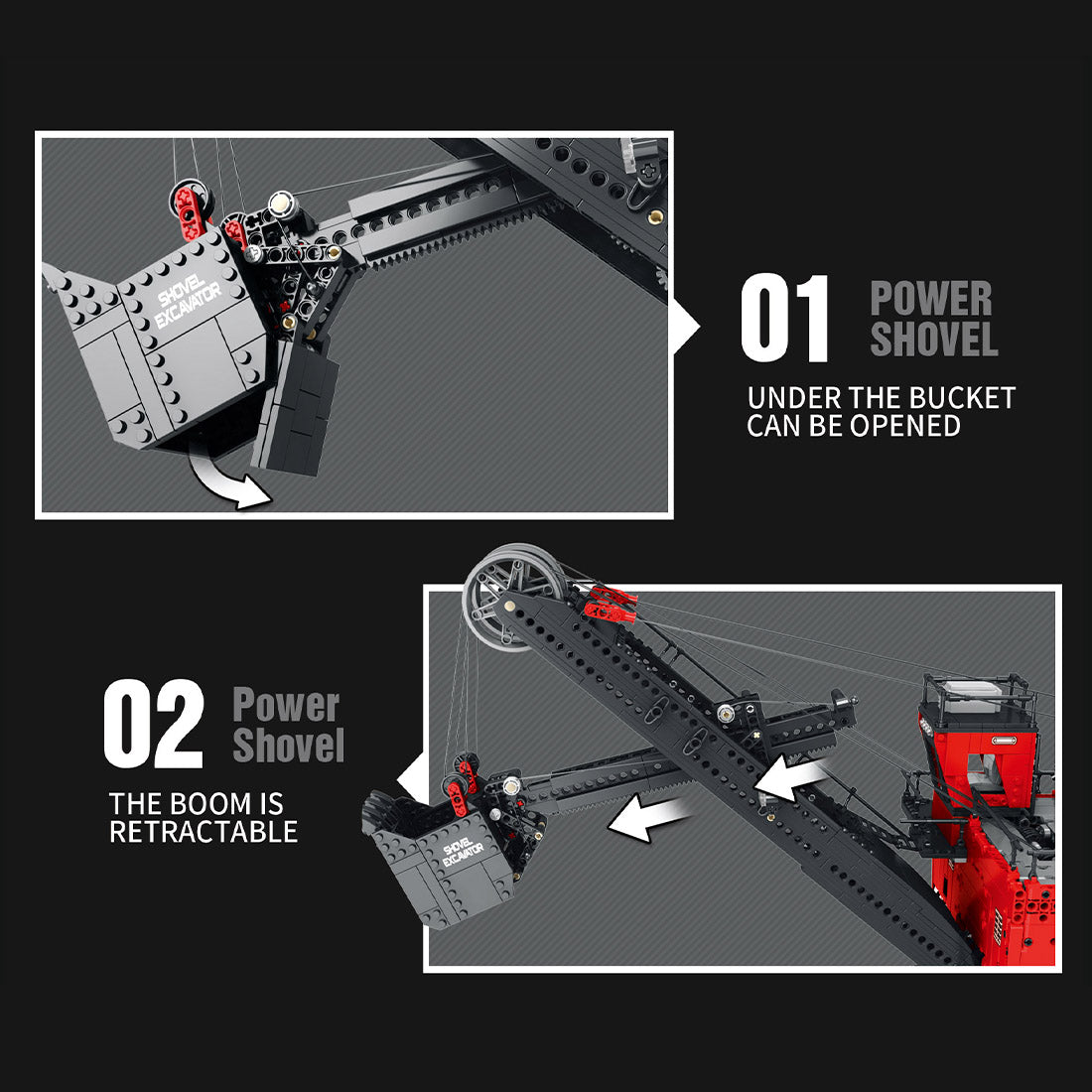 SHOVEL EXCAVATOR

01 POWER SHOVEL

UNDER THE BUCKET CAN BE OPENED

02 Power Shovel

THE BOOM IS RETRACTABLE

SHOVEL EXCAVATOR