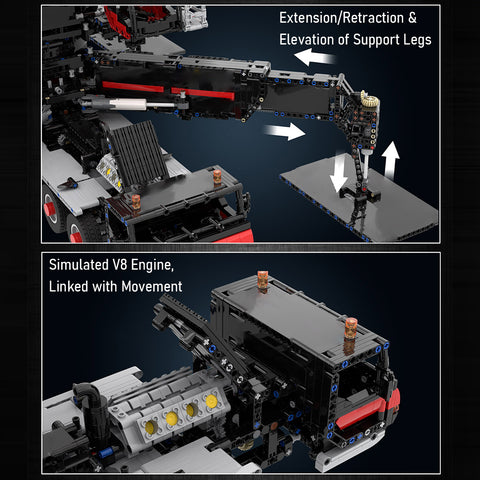 Extension/Retraction & Elevation of Support Legs

Simulated V8 Engine, Linked with Movement