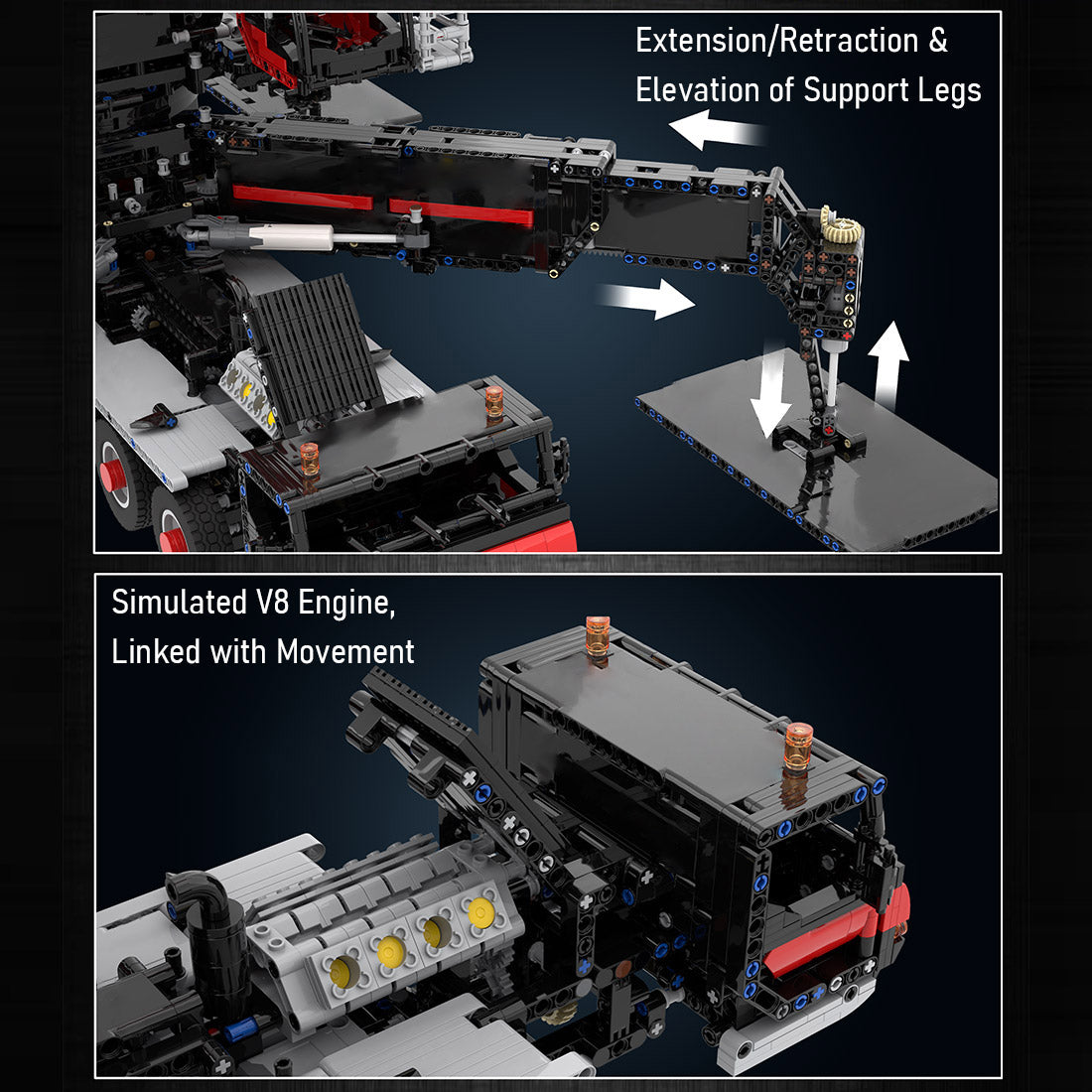 Extension/Retraction &
Elevation of Support Legs

Simulated V8 Engine,
Linked with Movement