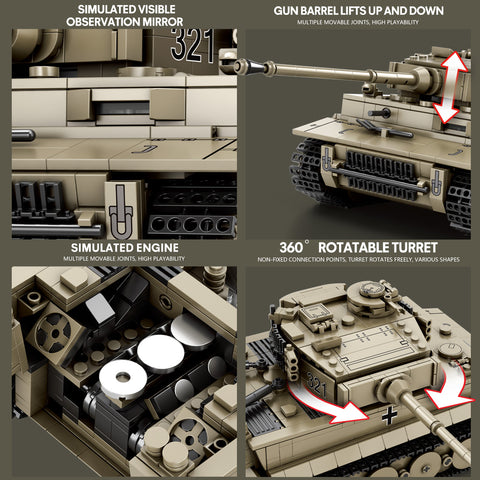 SIMULATED VISIBLE OBSERVATION MIRROR

321

GUN BARREL LIFTS UP AND DOWN
MULTIPLE MOVABLE JOINTS, HIGH PLAYABILITY

SIMULATED ENGINE
MULTIPLE MOVABLE JOINTS, HIGH PLAYABILITY

360° ROTATABLE TURRET
NON-FIXED CONNECTION POINTS, TURRET ROTATES FREELY, VARIOUS SHAPES

321